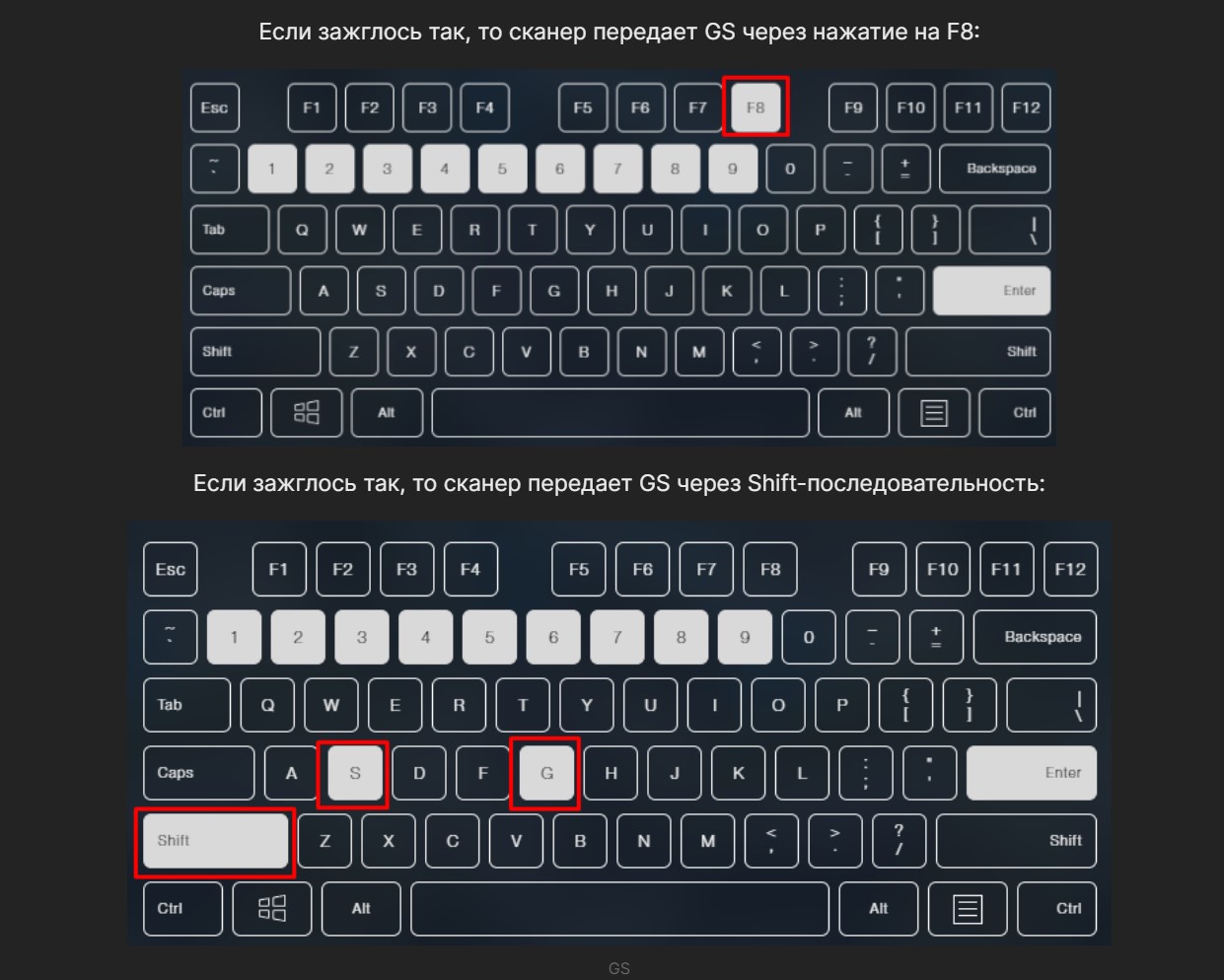 Если зажглось так, то сканер передает GS через нажатие на F8:

Esc F1 F2 F3 F4 F5 F6 F7 F8 F9 F10 F11 F12
~ ` 1 2 3 4 5 6 7 8 9 0 _ - + = Backspace
Tab Q W E R T Y U I O P { [ } ] | \
Caps A S D F G H J K L : ; " ' Enter
Shift Z X C V B N M < , > . ? / Shift
Ctrl Alt Alt Ctrl

Если зажглось так, то сканер передает GS через Shift-последовательность:

Esc F1 F2 F3 F4 F5 F6 F7 F8 F9 F10 F11 F12
~ ` 1 2 3 4 5 6 7 8 9 0 _ - + = Backspace
Tab Q W E R T Y U I O P { [ } ] | \
Caps A S D F G H J K L : ; " ' Enter
Shift Z X C V B N M < , > . ? / Shift
Ctrl Alt Alt Ctrl

GS